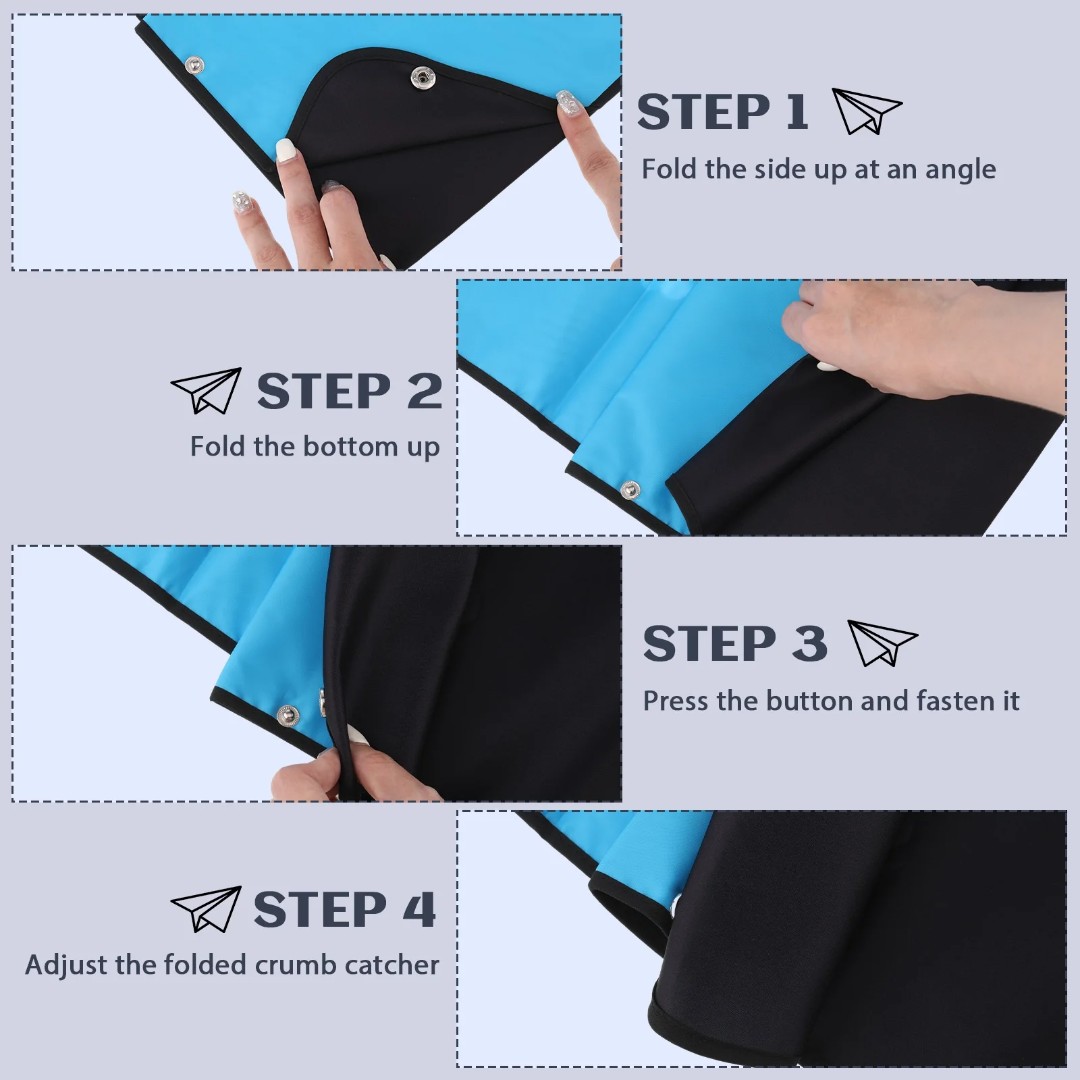 STEP 1
Fold the side up at an angle

STEP 2
Fold the bottom up

STEP 3
Press the button and fasten it

STEP 4
Adjust the folded crumb catcher