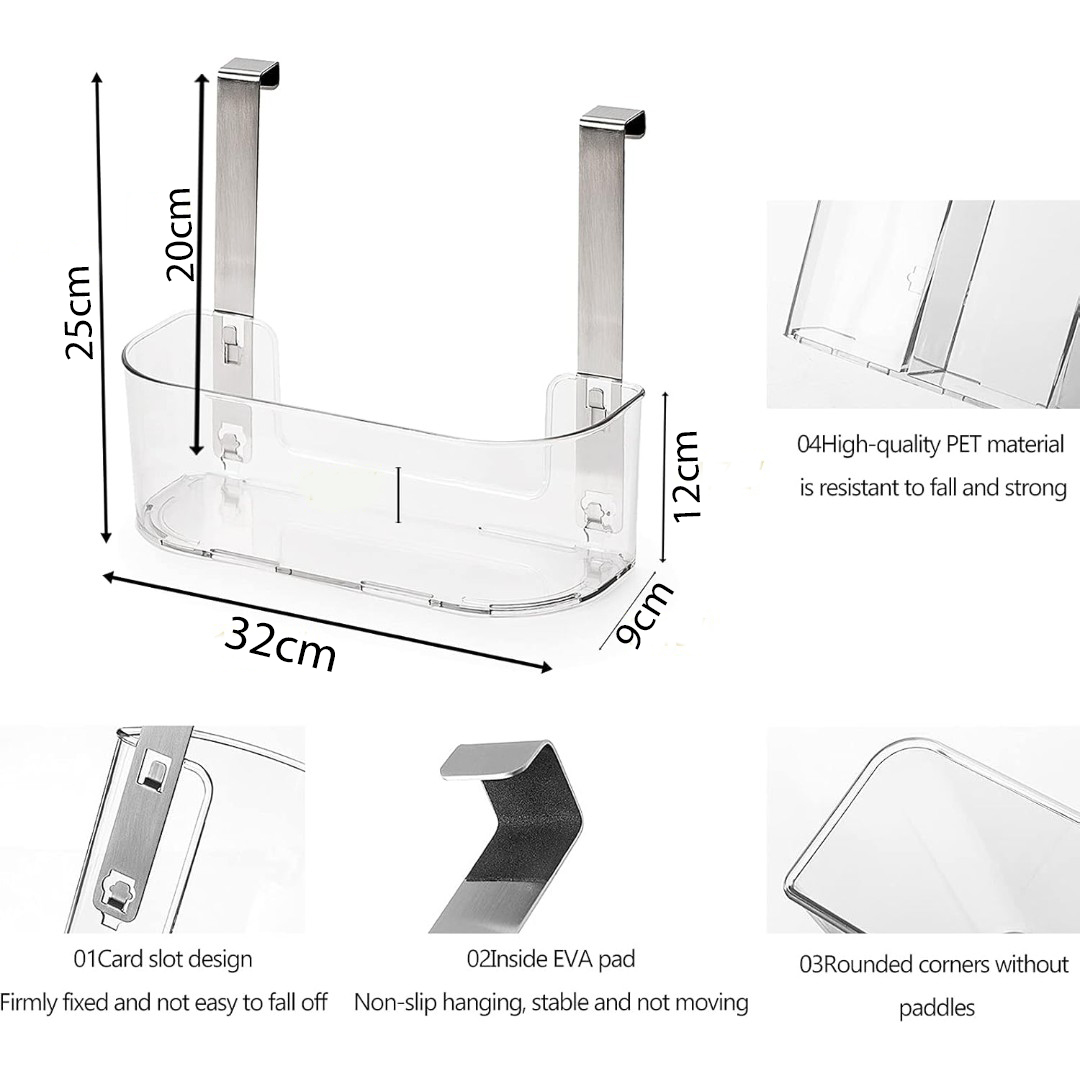 25cm
20cm
12cm
32cm
9cm

04High-quality PET material is resistant to fall and strong

01Card slot design
Firmly fixed and not easy to fall off

02Inside EVA pad
Non-slip hanging, stable and not moving

03Rounded corners without paddles