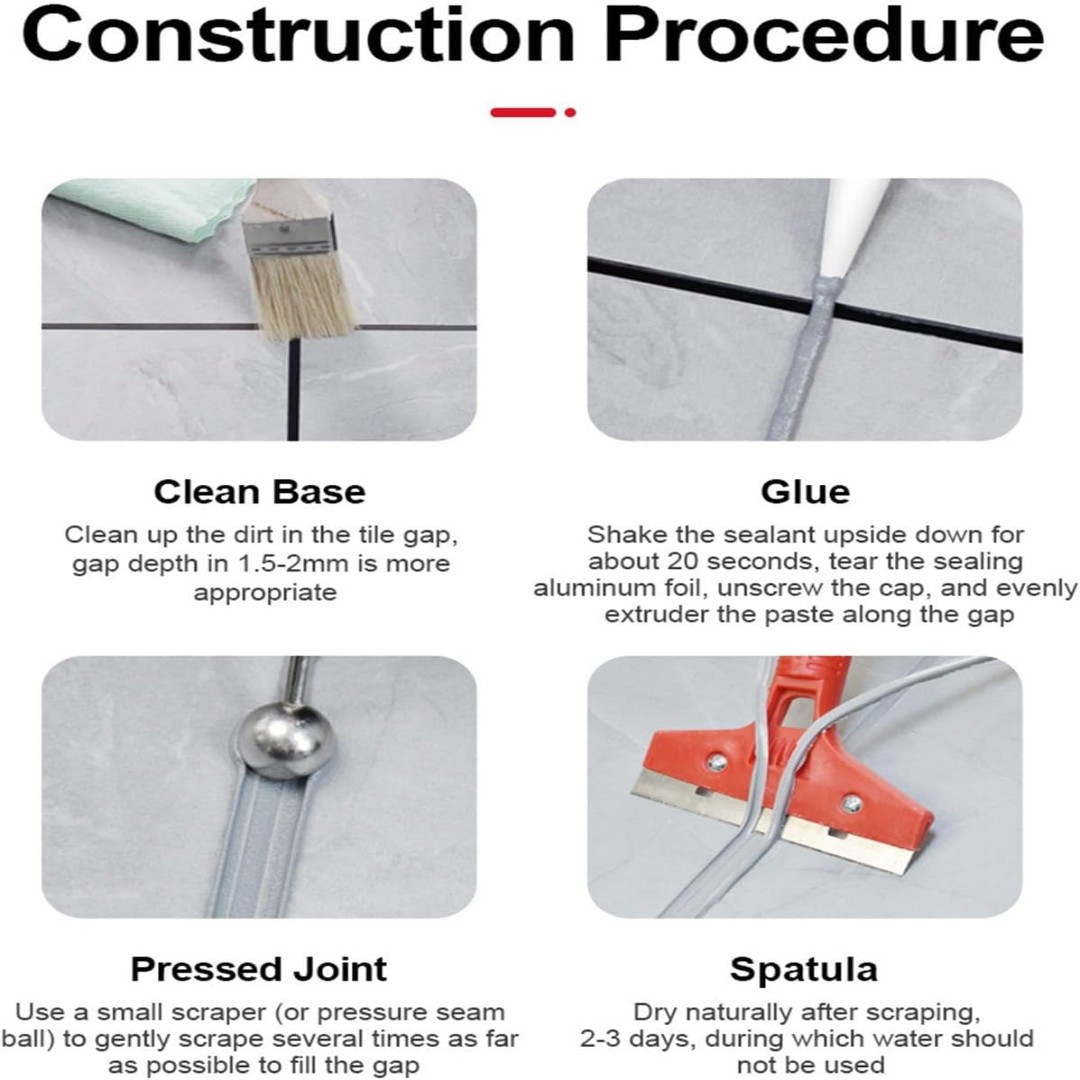 Construction Procedure

Clean Base
Clean up the dirt in the tile gap, gap depth in 1.5-2mm is more appropriate

Glue
Shake the sealant upside down for about 20 seconds, tear the sealing aluminum foil, unscrew the cap, and evenly extruder the paste along the gap

Pressed Joint
Use a small scraper (or pressure seam ball) to gently scrape several times as far as possible to fill the gap

Spatula
Dry naturally after scraping, 2-3 days, during which water should not be used