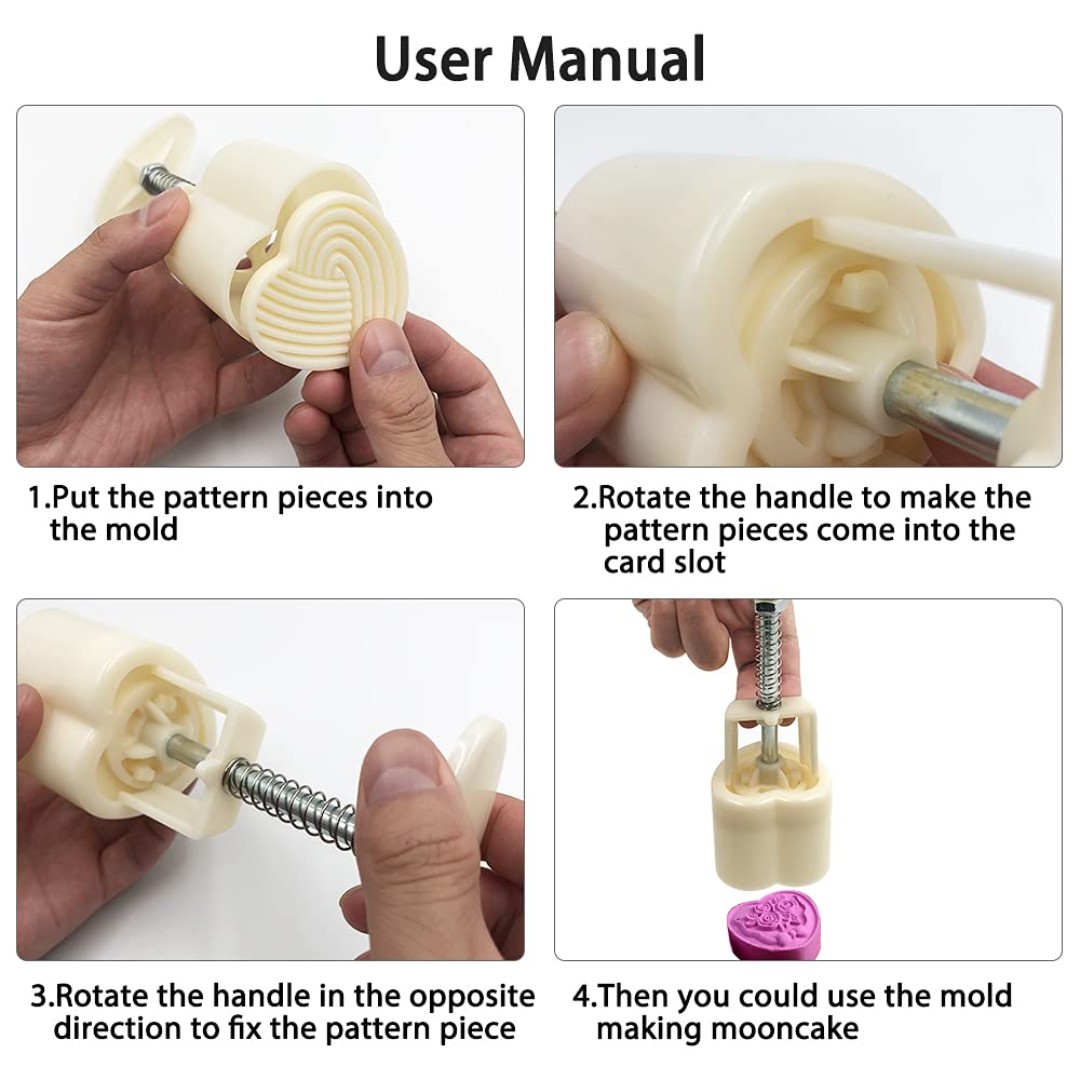 User Manual

1.Put the pattern pieces into the mold

2.Rotate the handle to make the pattern pieces come into the card slot

3.Rotate the handle in the opposite direction to fix the pattern piece

4.Then you could use the mold making mooncake