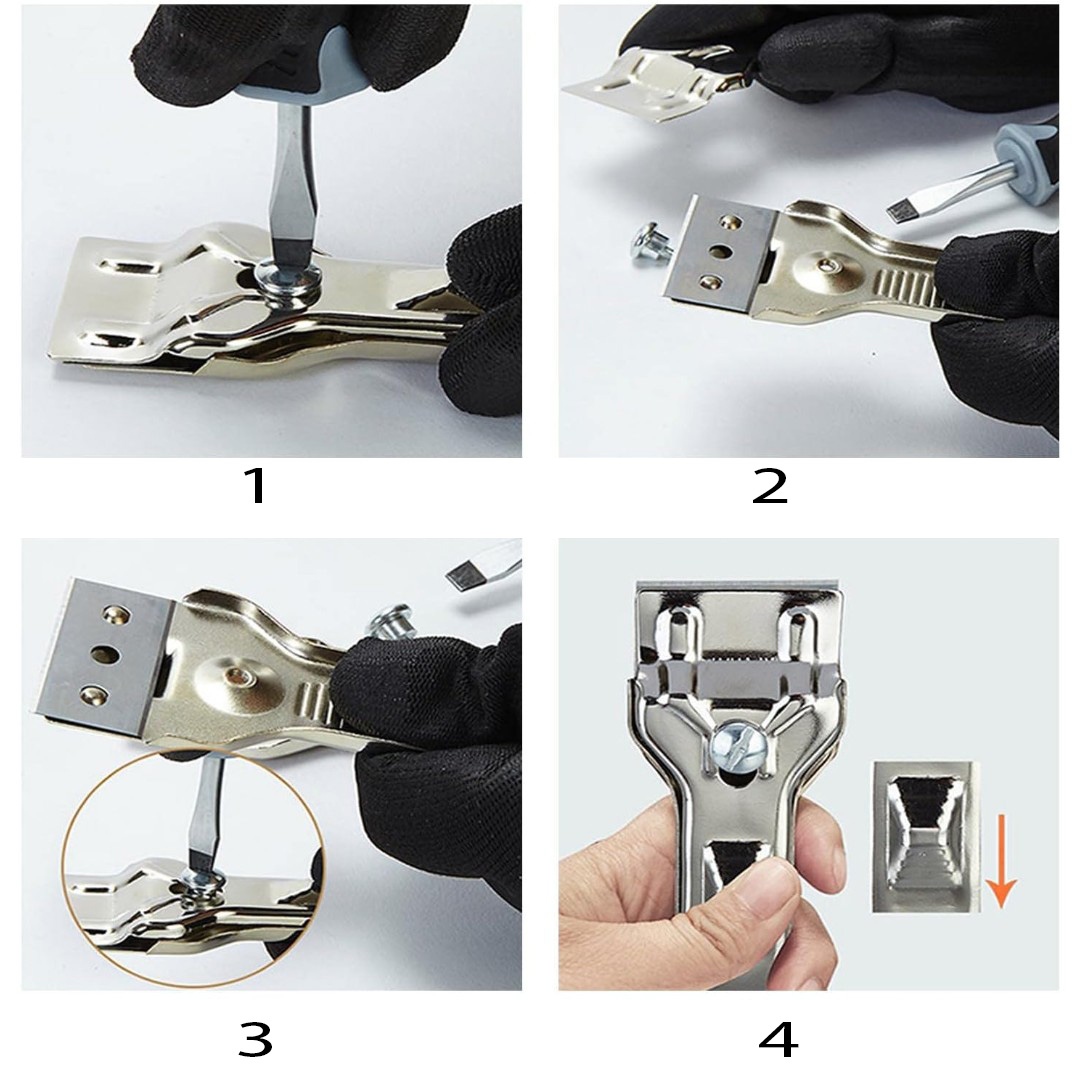 1

2

3

4