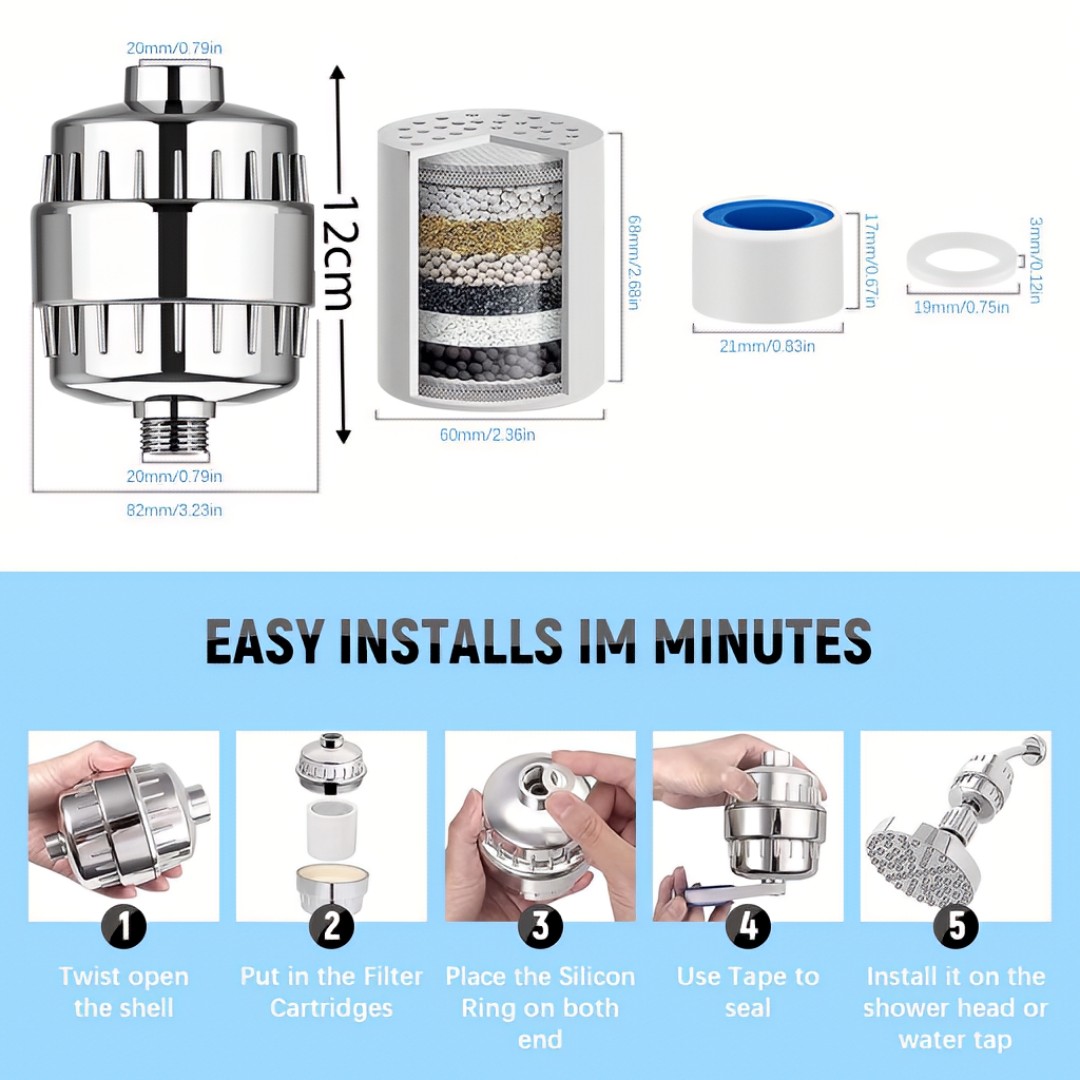 20mm/0.79in

12cm

20mm/0.79in

82mm/3.23in

68mm/2.68in

60mm/2.36in

17mm/0.67in

21mm/0.83in

3mm/0.12in

19mm/0.75in

EASY INSTALLS IM MINUTES

1
Twist open the shell

2
Put in the Filter Cartridges

3
Place the Silicon Ring on both end

4
Use Tape to seal

5
Install it on the shower head or water tap