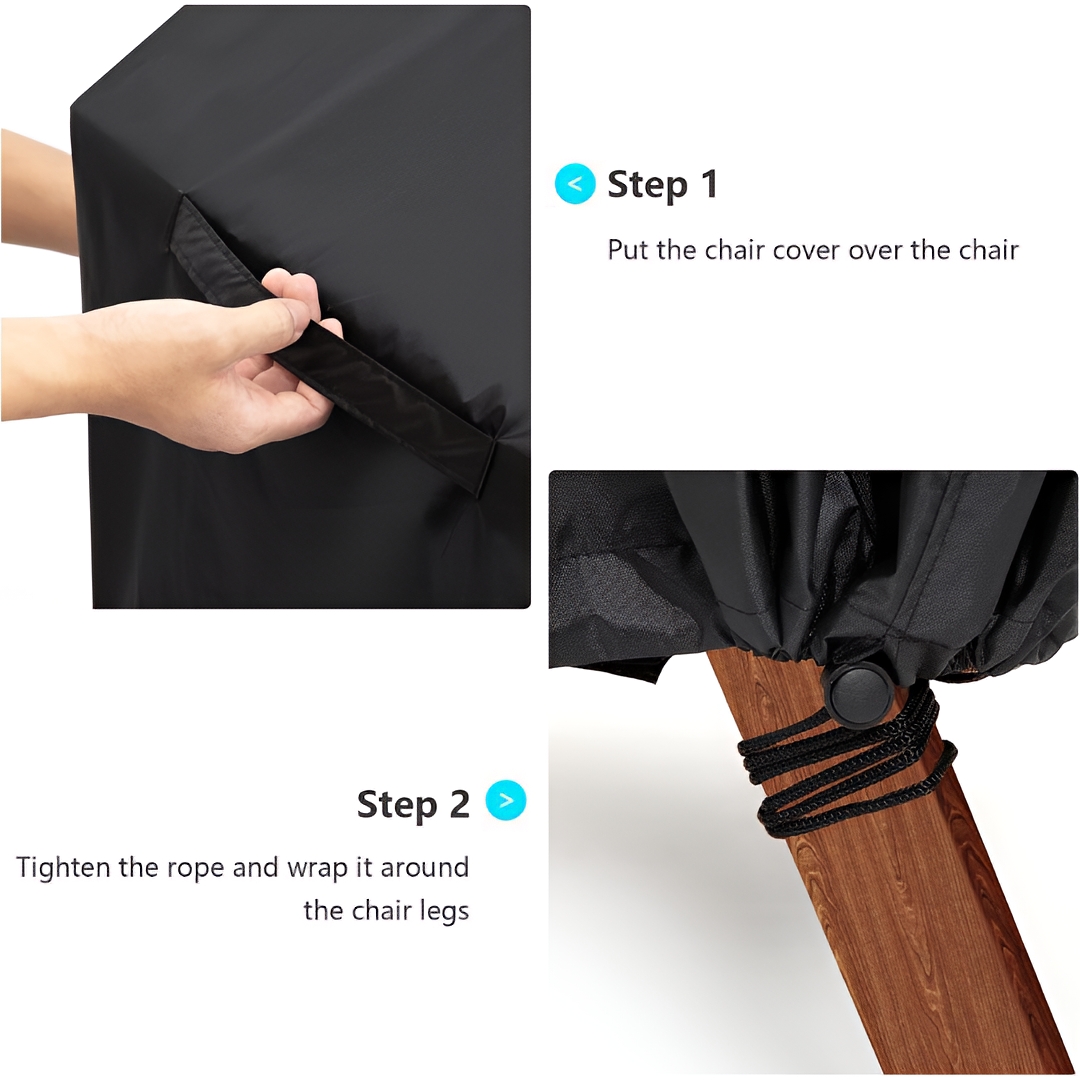 < Step 1

Put the chair cover over the chair

Step 2 >

Tighten the rope and wrap it around the chair legs