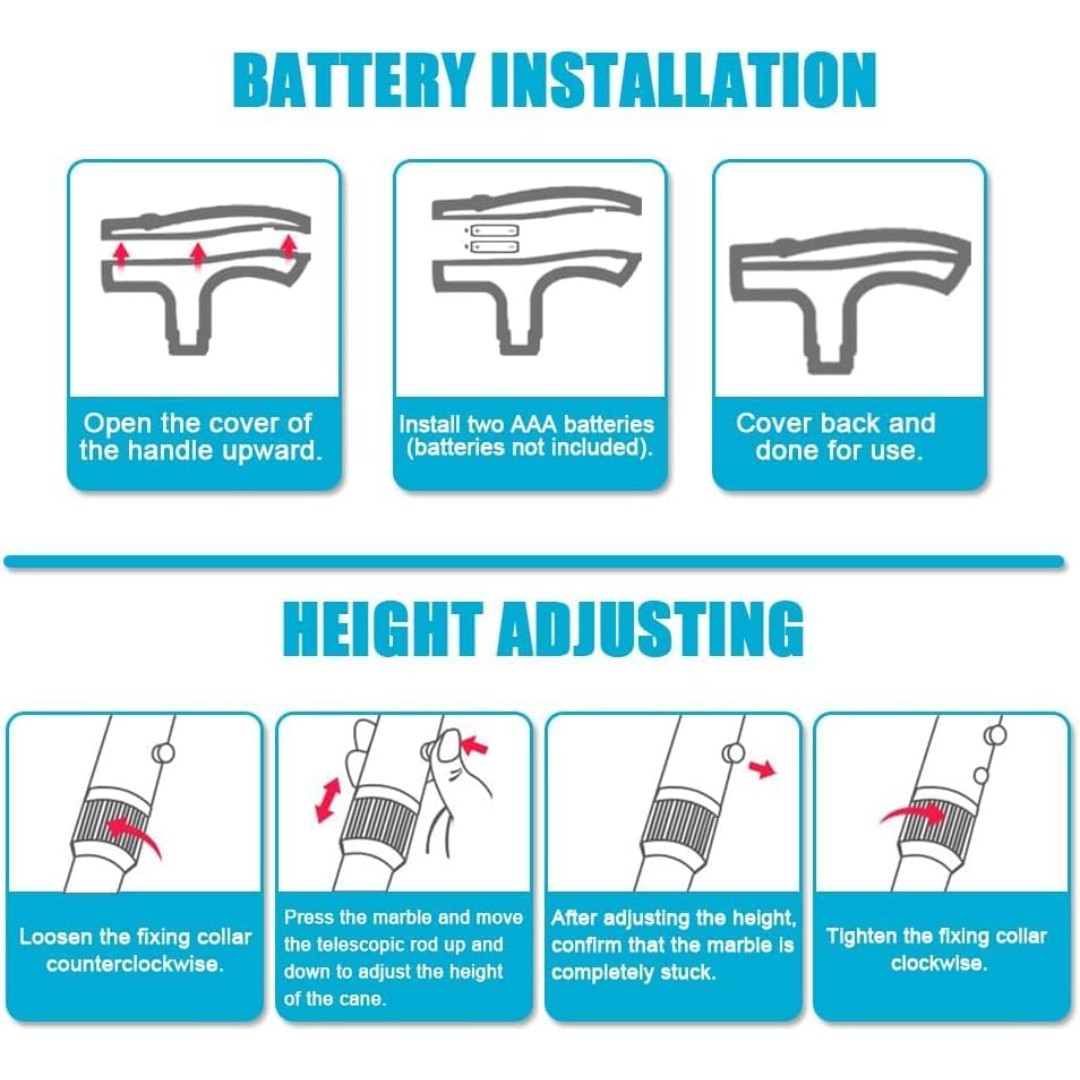 BATTERY INSTALLATION

Open the cover of the handle upward.

Install two AAA batteries (batteries not included).

Cover back and done for use.

HEIGHT ADJUSTING

Loosen the fixing collar counterclockwise.

Press the marble and move the telescopic rod up and down to adjust the height of the cane.

After adjusting the height, confirm that the marble is completely stuck.

Tighten the fixing collar clockwise.