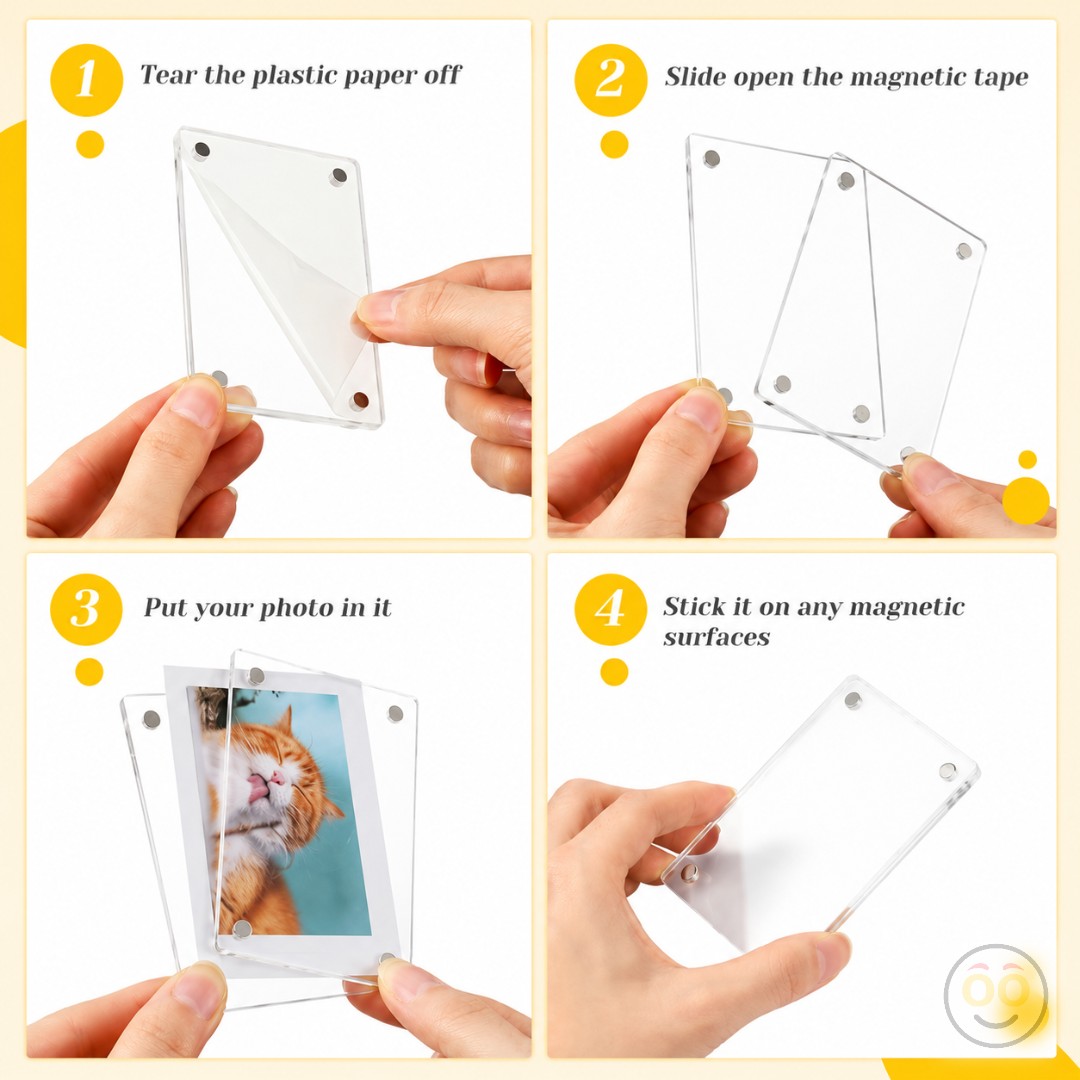 1 Tear the plastic paper off

2 Slide open the magnetic tape

3 Put your photo in it

4 Stick it on any magnetic surfaces