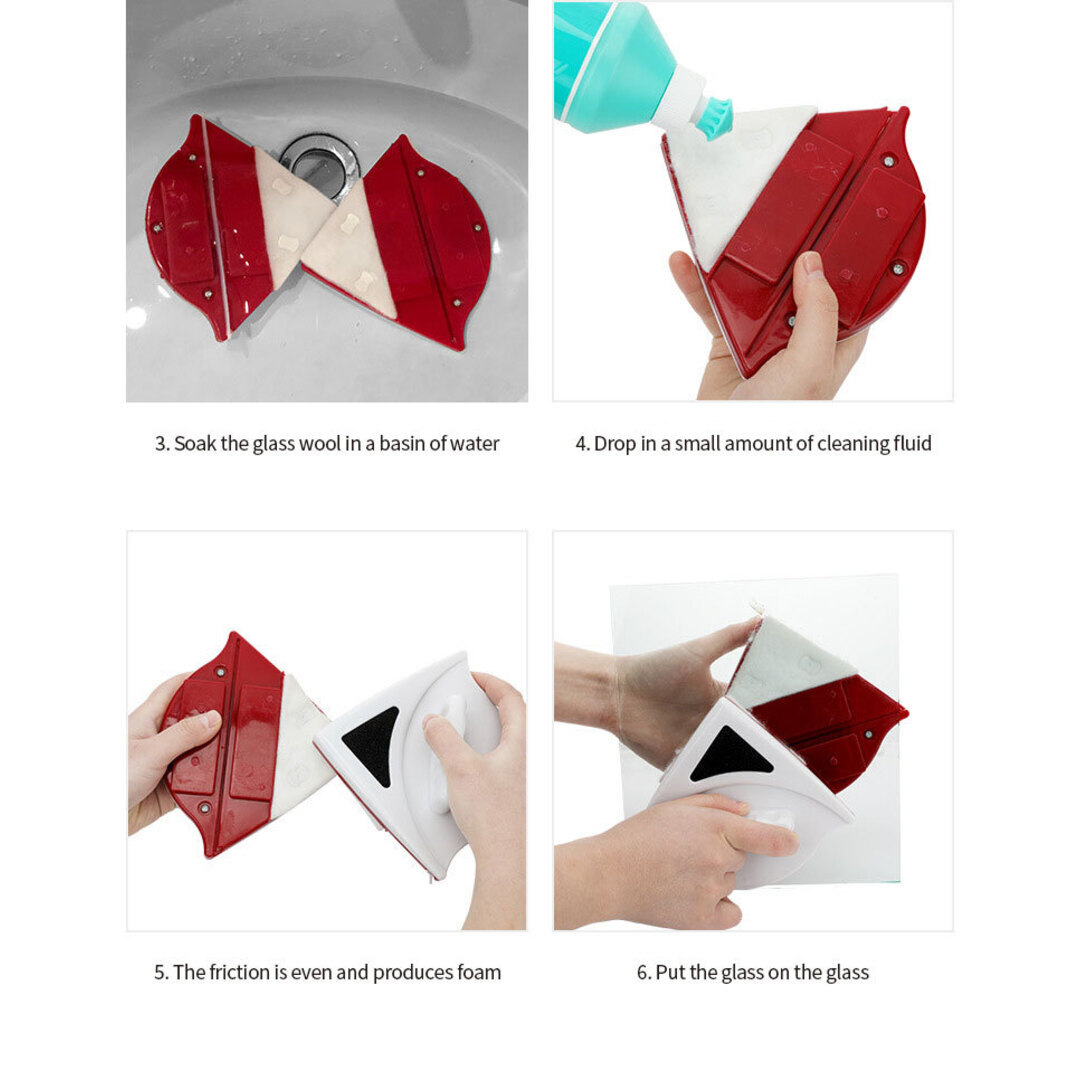 3. Soak the glass wool in a basin of water

4. Drop in a small amount of cleaning fluid

5. The friction is even and produces foam

6. Put the glass on the glass