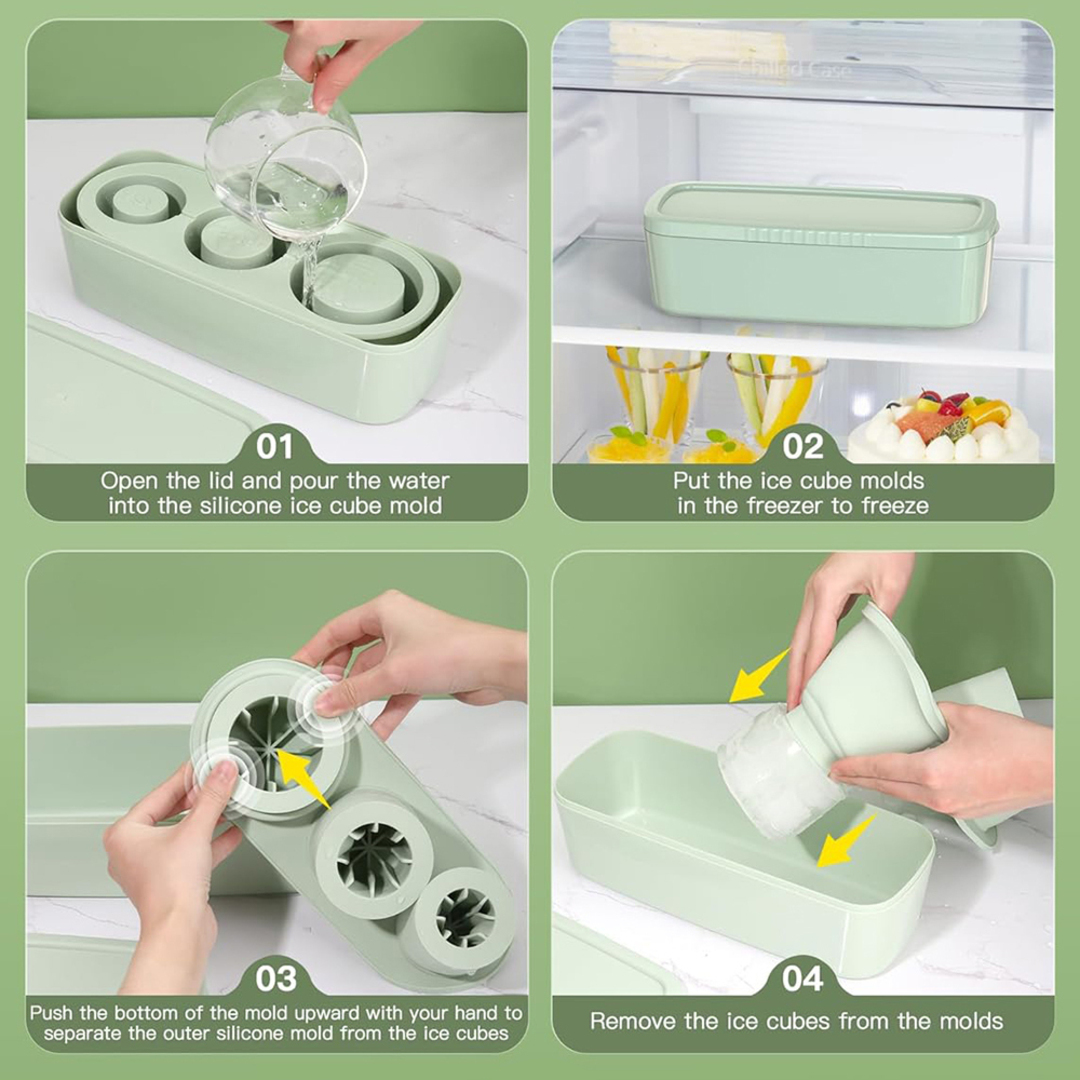 Chilled Case

01
Open the lid and pour the water into the silicone ice cube mold

02
Put the ice cube molds in the freezer to freeze

03
Push the bottom of the mold upward with your hand to separate the outer silicone mold from the ice cubes

04
Remove the ice cubes from the molds