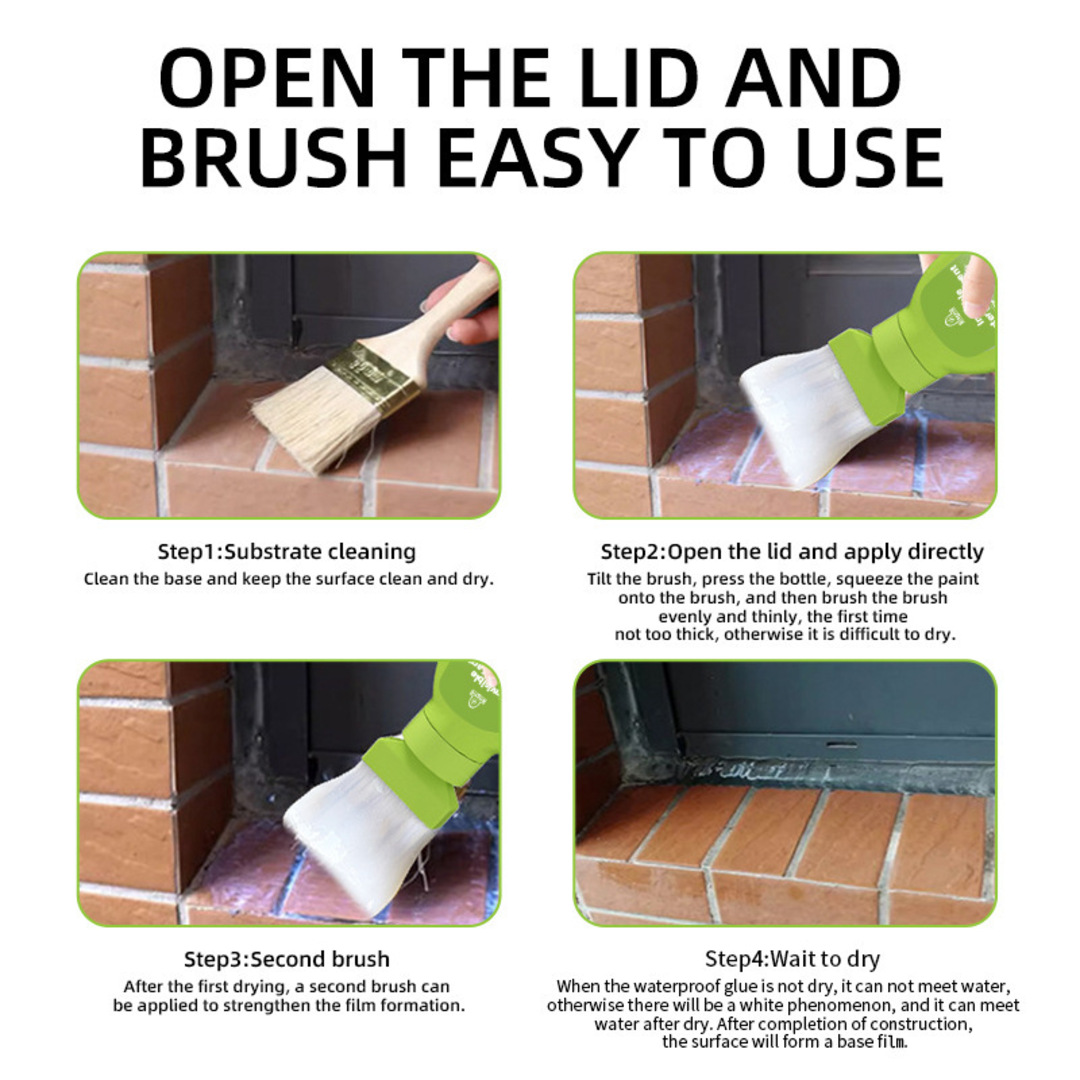 OPEN THE LID AND BRUSH EASY TO USE

Step1:Substrate cleaning
Clean the base and keep the surface clean and dry.

Step2:Open the lid and apply directly
Tilt the brush, press the bottle, squeeze the paint onto the brush, and then brush the brush evenly and thinly, the first time not too thick, otherwise it is difficult to dry.

Step3:Second brush
After the first drying, a second brush can be applied to strengthen the film formation.

Step4:Wait to dry
When the waterproof glue is not dry, it can not meet water, otherwise there will be a white phenomenon, and it can meet water after dry. After completion of construction, the surface will form a base film.