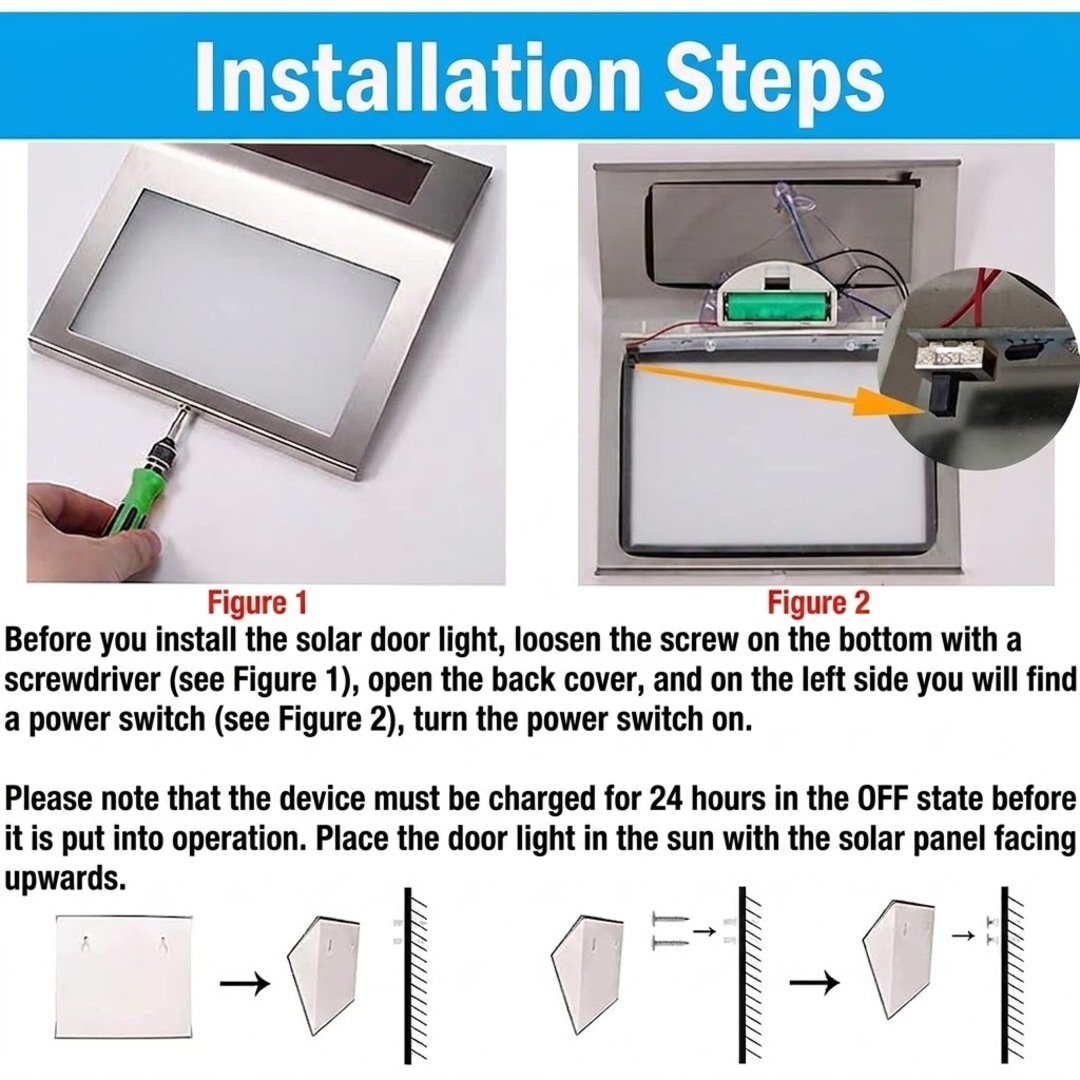 Installation Steps

Figure 1

Figure 2

Before you install the solar door light, loosen the screw on the bottom with a screwdriver (see Figure 1), open the back cover, and on the left side you will find a power switch (see Figure 2), turn the power switch on.

Please note that the device must be charged for 24 hours in the OFF state before it is put into operation. Place the door light in the sun with the solar panel facing upwards.