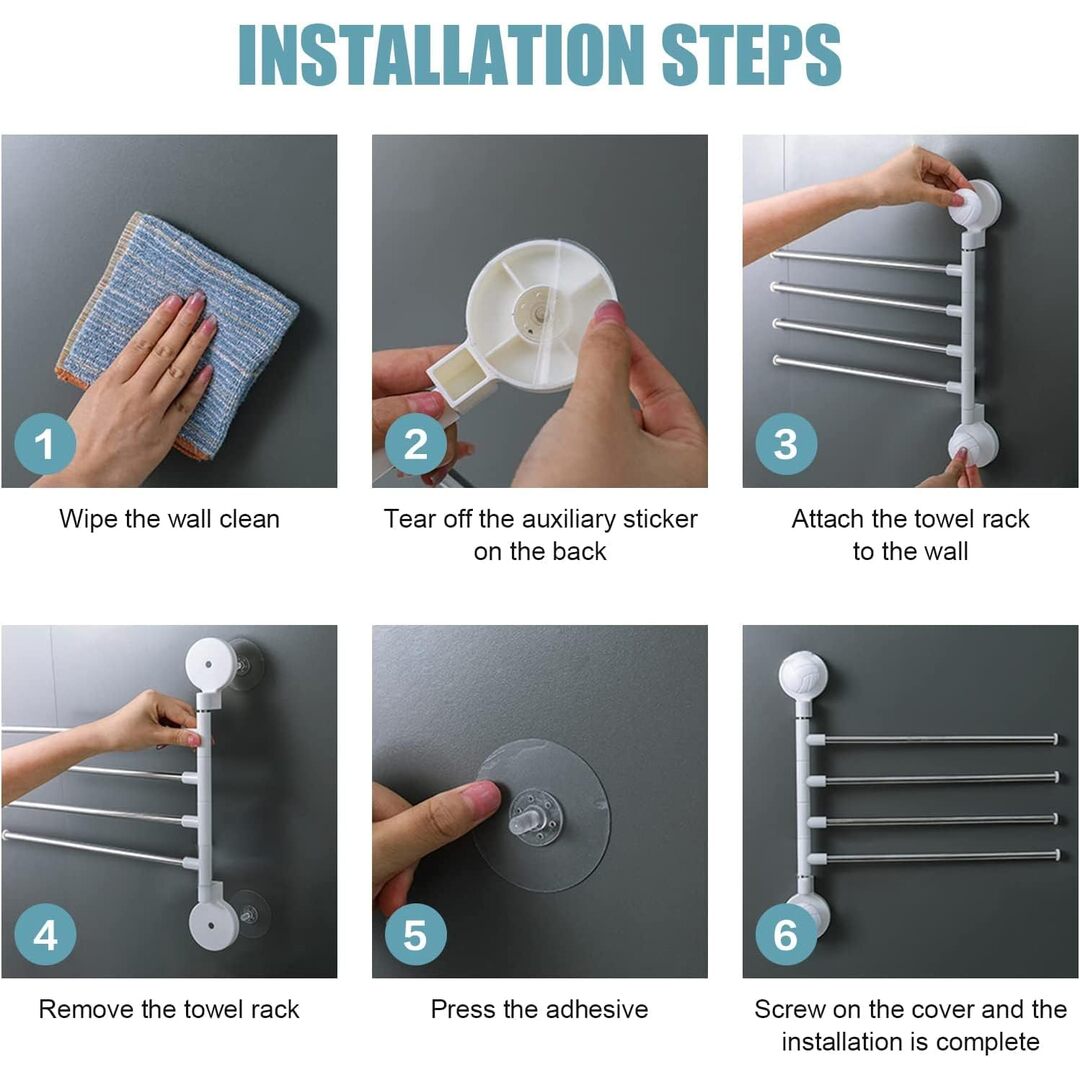 INSTALLATION STEPS

1

Wipe the wall clean

2

Tear off the auxiliary sticker on the back

3

Attach the towel rack to the wall

4

Remove the towel rack

5

Press the adhesive

6

Screw on the cover and the installation is complete