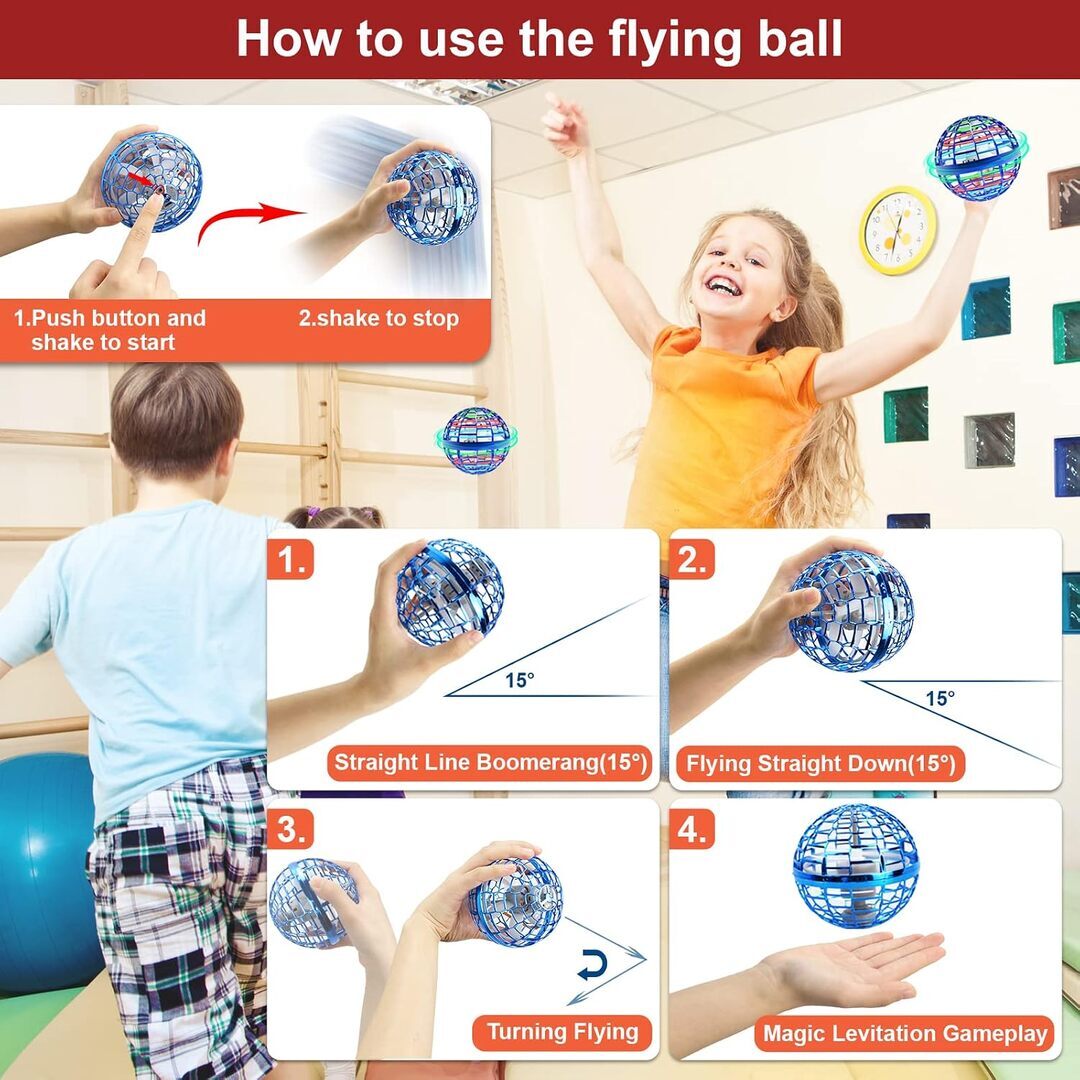 How to use the flying ball

1.Push button and shake to start

2.shake to stop

1.

15°

Straight Line Boomerang(15°)

2.

15°

Flying Straight Down(15°)

3.

Turning Flying

4.

Magic Levitation Gameplay